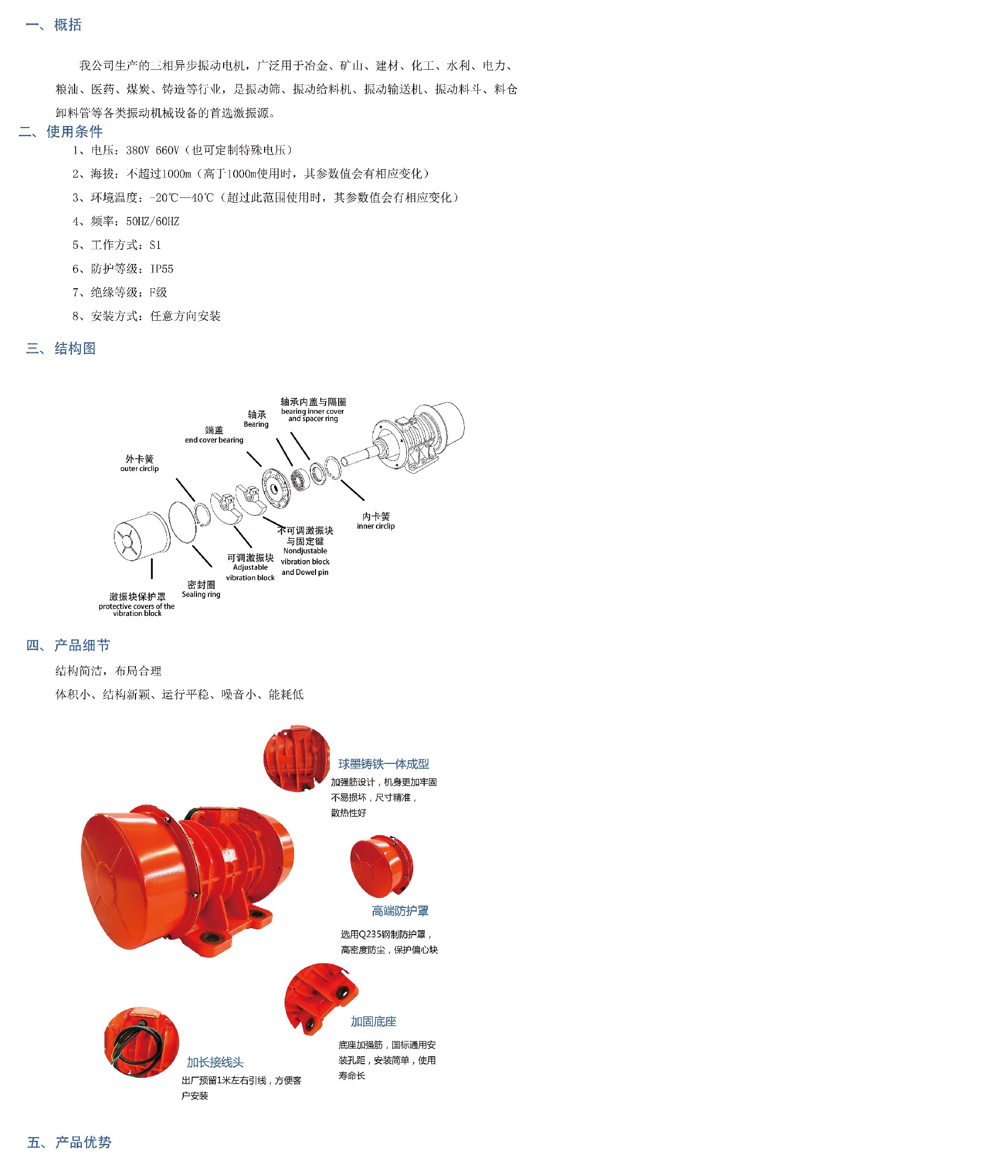 一、概括

我公司生产的三相异步振动电机，广泛用于冶金、矿山、建材、化工、水利、电力、粮油、医药、煤炭、铸造等行业，是振动筛、振动给料机、振动输送机、振动料斗、料仓卸料管等各类振动机械设备的首选激振源。

二、使用条件

1、电压：380V 660V（也可定制特殊电压）

2、海拔：不超过1000m（高于1000m使用时，其参数值会有相应变化）

3、环境温度：-20℃—40℃（超过此范围使用时，其参数值会有相应变化）

4、频率：50HZ/60HZ

5、工作方式：S1

6、防护等级：IP55

7、绝缘等级：F级

8、安装方式：任意方向安装

三、结构图

轴承内盖与隔圈
bearing inner cover and spacer ring

轴承
Bearing

端盖
end cover bearing

外卡簧
outer circlip

内卡簧
inner circlip

不可调激振块与固定键
Nondjustable vibration block and Dowel pin

可调激振块
Adjustable vibration block

密封圈
Sealing ring

激振块保护罩
protective covers of the vibration block

四、产品细节

结构简洁，布局合理

体积小、结构新颖、运行平稳、噪音小、能耗低

球墨铸铁一体成型
加强筋设计，机身更加牢固不易损坏，尺寸精准，散热性好

高端防护罩
选用Q235钢制防护罩，高密度防尘，保护偏心块

加固底座
底座加强筋，国标通用安装孔距，安装简单，使用寿命长

加长接线头
出厂预留1米左右引线，方便客户安装

五、产品优势